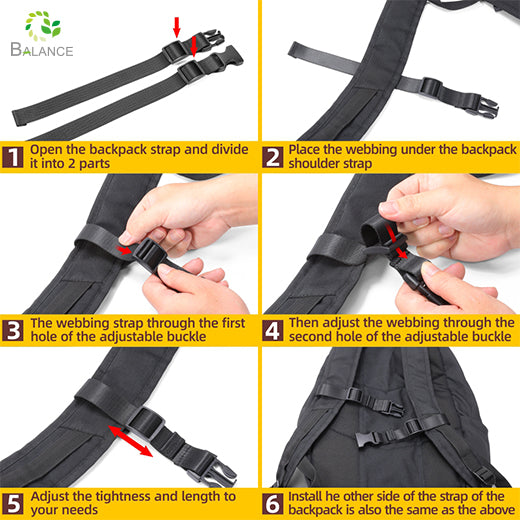 BALANCE

1 Open the backpack strap and divide it into 2 parts

2 Place the webbing under the backpack shoulder strap

3 The webbing strap through the first hole of the adjustable buckle

4 Then adjust the webbing through the second hole of the adjustable buckle

5 Adjust the tightness and length to your needs

6 Install he other side of the strap of the backpack is also the same as the above